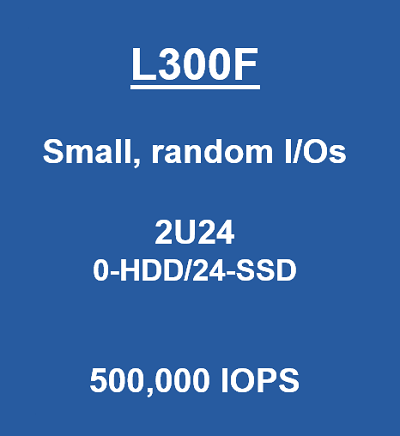 L300F

Small, random I/Os

2U24
0-HDD/24-SSD

500,000 IOPS